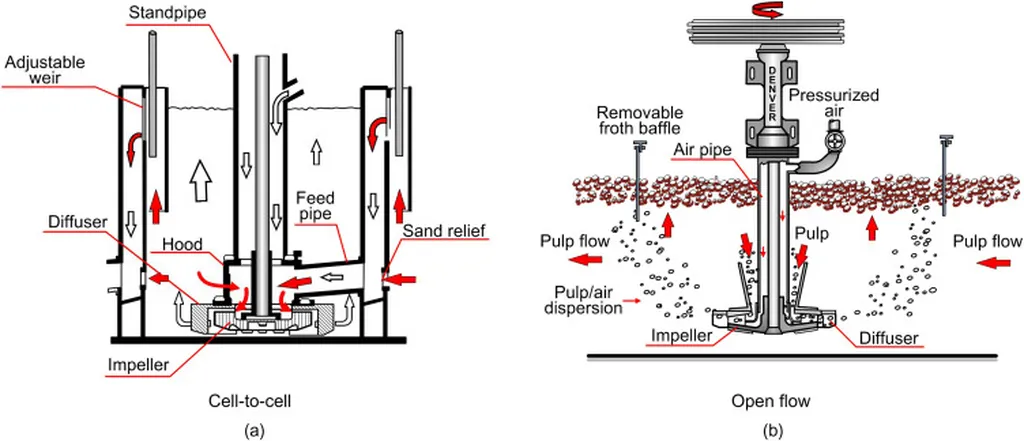 Standpipe
Adjustable weir
Diffuser
Hood
Feed pipe
Sand relief
Impeller
Cell-to-cell
(a)

DENVER
Pressurized air
Removable froth baffle
Air pipe
Pulp flow
Pulp
Pulp flow
Pulp/air dispersion
Impeller
Diffuser
Open flow
(b)