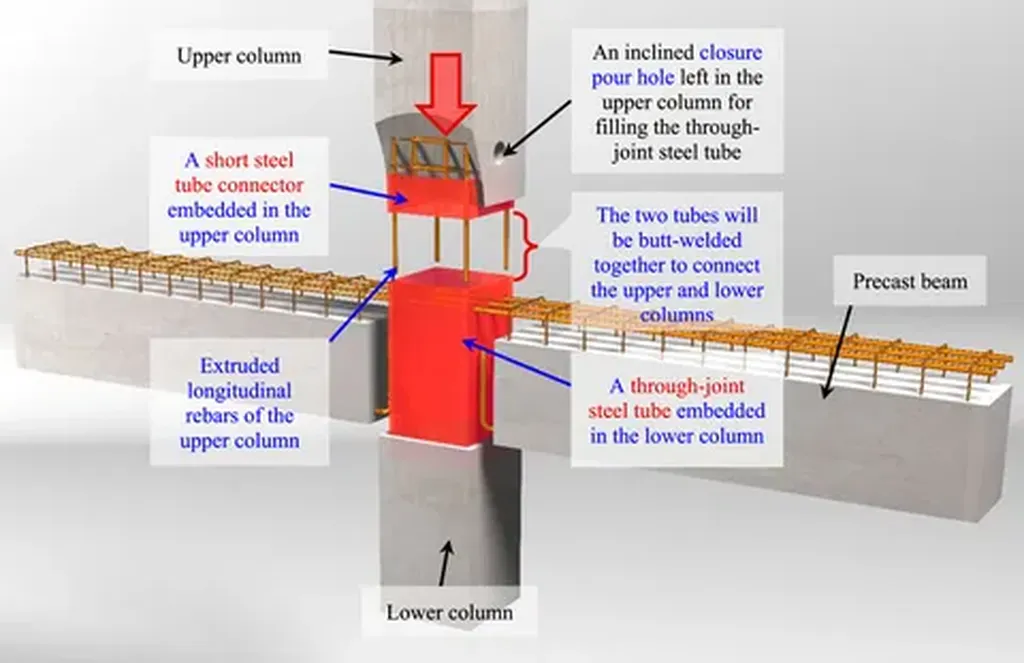 Upper column

An inclined closure pour hole left in the upper column for filling the through-joint steel tube

A short steel tube connector embedded in the upper column

The two tubes will be butt-welded together to connect the upper and lower columns

Precast beam

Extruded longitudinal rebars of the upper column

A through-joint steel tube embedded in the lower column

Lower column