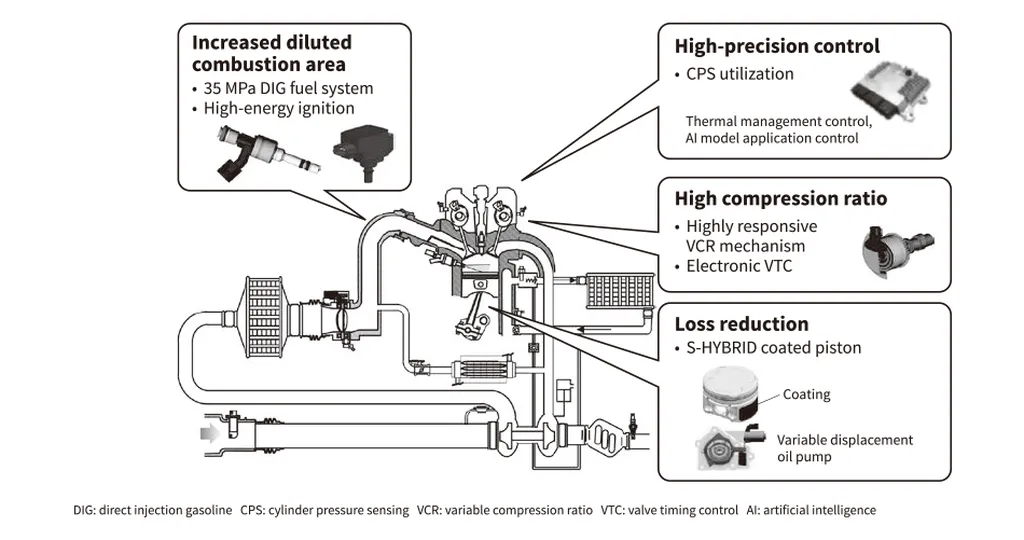 Increased diluted combustion area
• 35 MPa DIG fuel system
• High-energy ignition

High-precision control
• CPS utilization

Thermal management control, AI model application control

High compression ratio
• Highly responsive VCR mechanism
• Electronic VTC

Loss reduction
• S-HYBRID coated piston

Coating

Variable displacement oil pump

DIG: direct injection gasoline CPS: cylinder pressure sensing VCR: variable compression ratio VTC: valve timing control AI: artificial intelligence