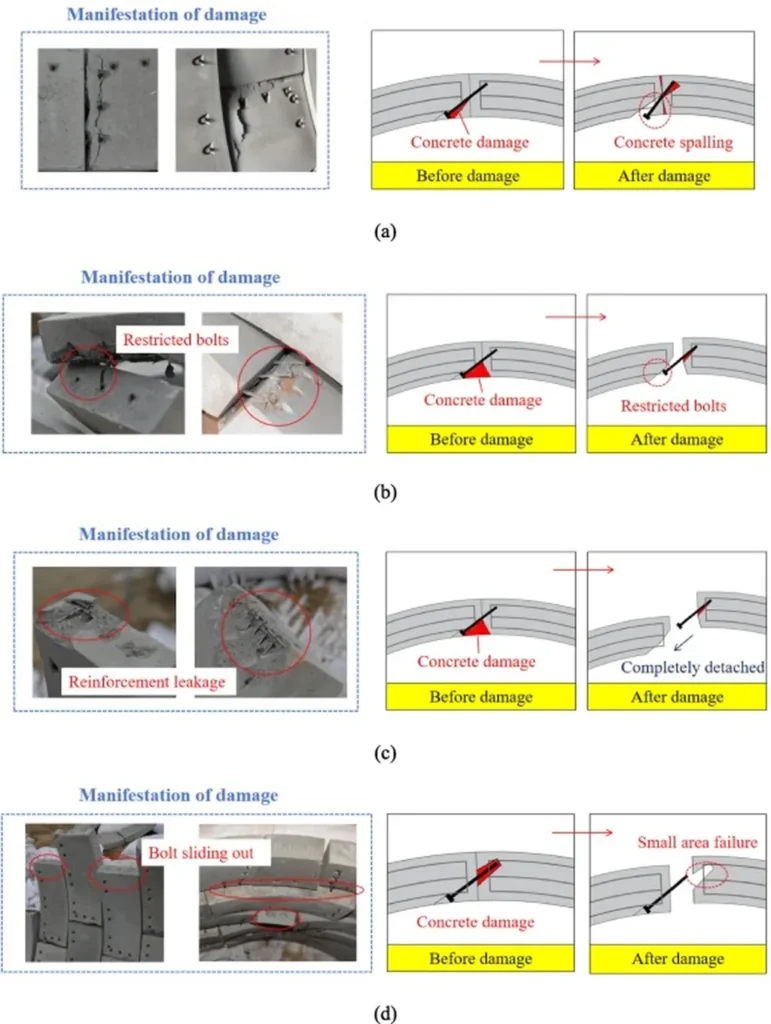 Manifestation of damage

Concrete damage

Before damage

Concrete spalling

After damage

(a)

Manifestation of damage

Restricted bolts

Concrete damage

Before damage

Restricted bolts

After damage

(b)

Manifestation of damage

Reinforcement leakage

Concrete damage

Before damage

Completely detached

After damage

(c)

Manifestation of damage

Bolt sliding out

Concrete damage

Before damage

Small area failure

After damage

(d)