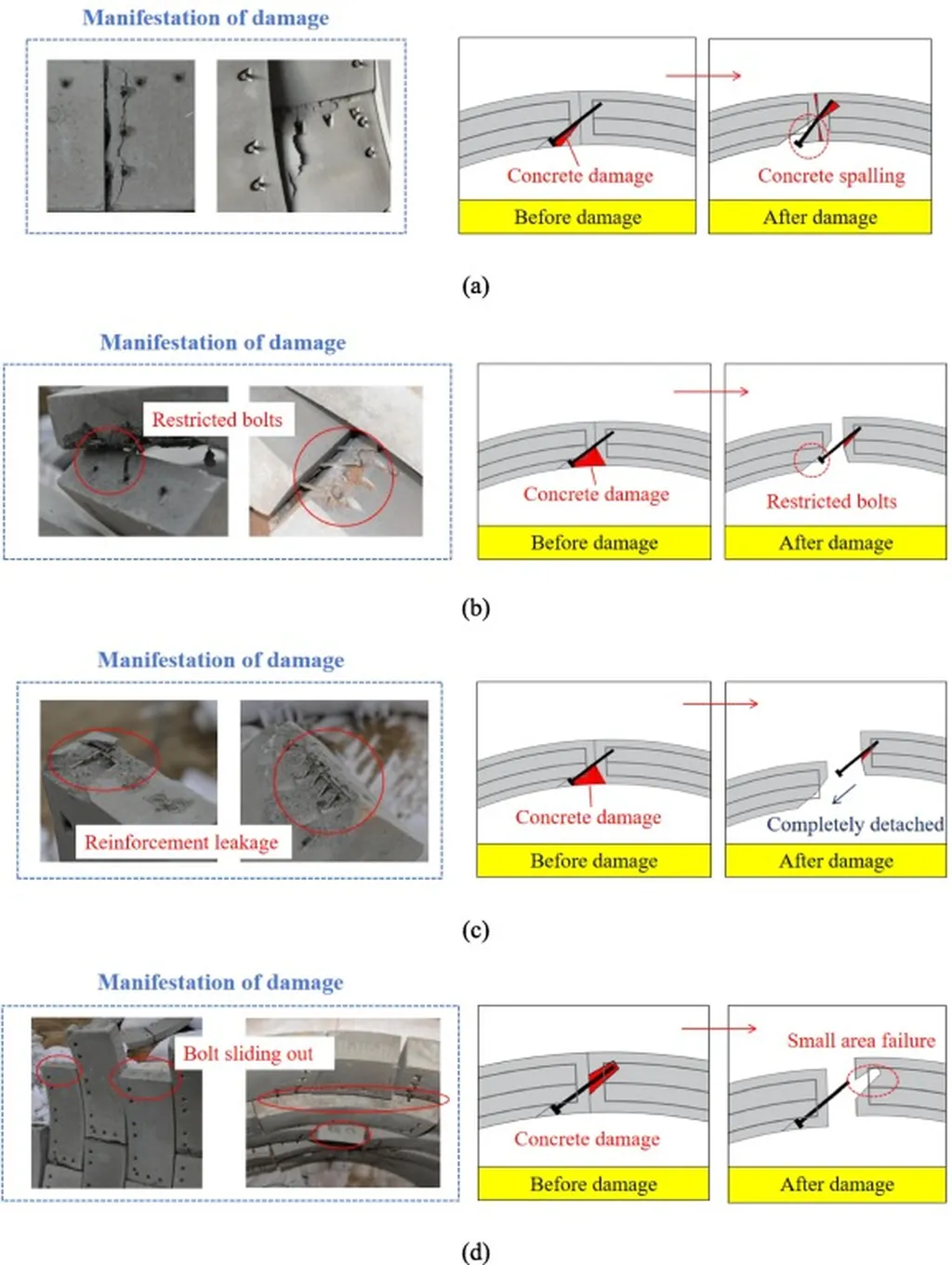 Manifestation of damage

Concrete damage
Before damage

Concrete spalling
After damage

(a)

Manifestation of damage

Restricted bolts

Concrete damage
Before damage

Restricted bolts
After damage

(b)

Manifestation of damage

Reinforcement leakage

Concrete damage
Before damage

Completely detached
After damage

(c)

Manifestation of damage

Bolt sliding out

Concrete damage
Before damage

Small area failure
After damage

(d)